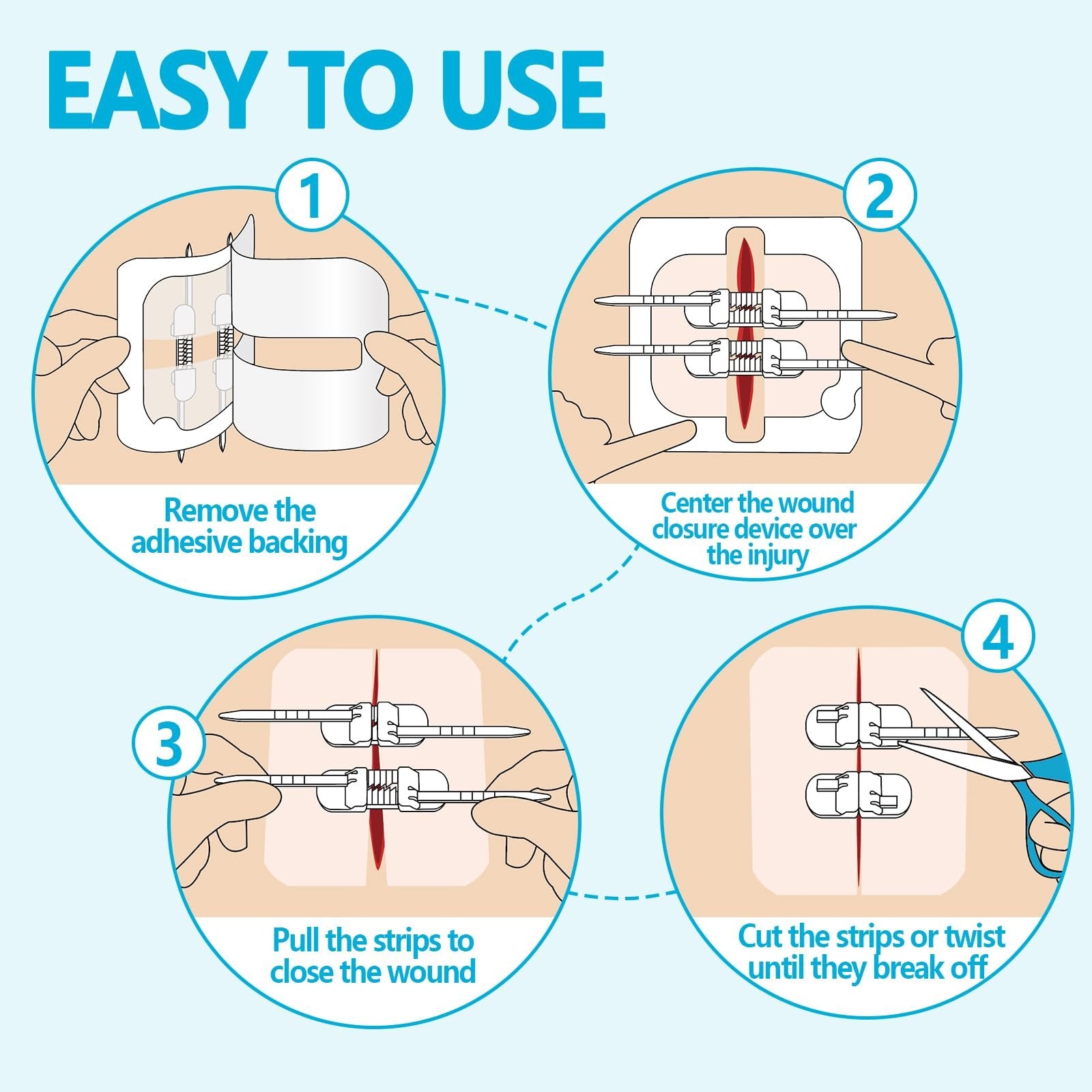 EASY TO USE

1

Remove the adhesive backing

2

Center the wound closure device over the injury

3

Pull the strips to close the wound

4

Cut the strips or twist until they break off