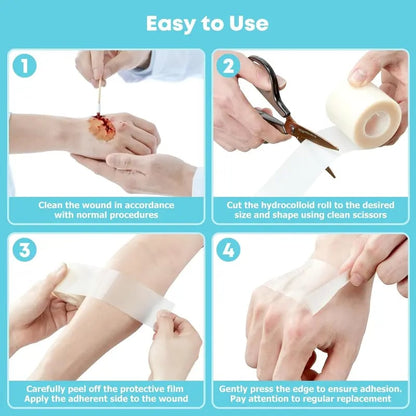 Easy to Use

1

Clean the wound in accordance with normal procedures

2

Cut the hydrocolloid roll to the desired size and shape using clean scissors

3

Carefully peel off the protective film
Apply the adherent side to the wound

4

Gently press the edge to ensure adhesion.
Pay attention to regular replacement