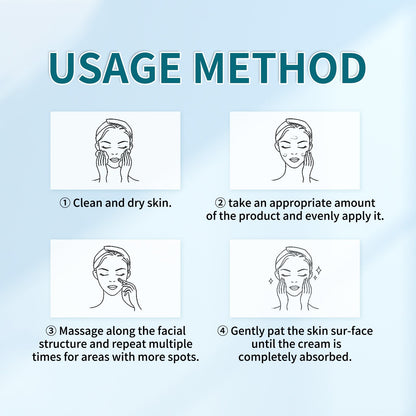 USAGE METHOD

① Clean and dry skin.

② take an appropriate amount of the product and evenly apply it.

③ Massage along the facial structure and repeat multiple times for areas with more spots.

④ Gently pat the skin sur-face until the cream is completely absorbed.